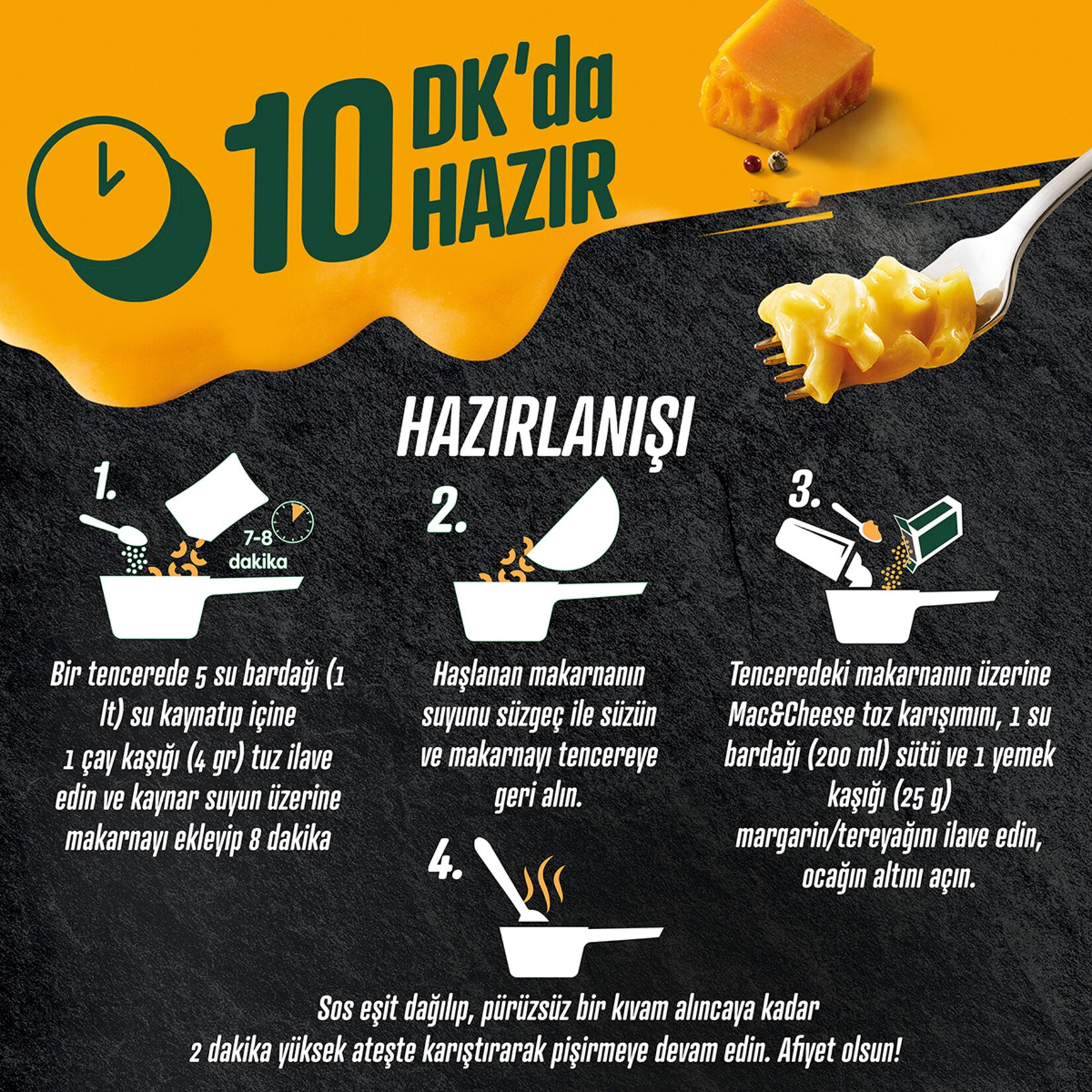 10 DK'da HAZIR

HAZIRLANIŞI

1.

7-8 dakika

Bir tencerede 5 su bardağı (1 lt) su kaynatıp içine 1 çay kaşığı (4 gr) tuz ilave edin ve kaynar suyun üzerine makarnayı ekleyip 8 dakika

2.

Haşlanan makarnanın suyunu süzgeç ile süzün ve makarnayı tencereye geri alın.

3.

Tenceredeki makarnanın üzerine Mac&Cheese toz karışımını, 1 su bardağı (200 ml) sütü ve 1 yemek kaşığı (25 g) margarin/tereyağını ilave edin, ocağın altını açın.

4.

Sos eşit dağılıp, pürüzsüz bir kıvam alıncaya kadar 2 dakika yüksek ateşte karıştırarak pişirmeye devam edin. Afiyet olsun!